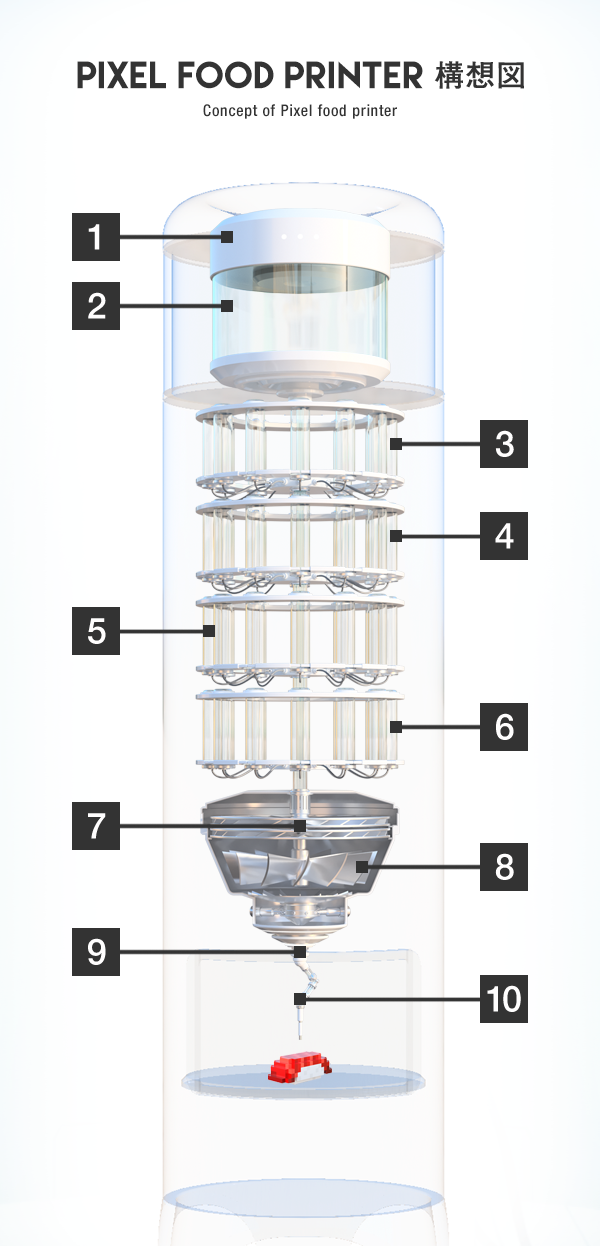 PIXEL FOOD PRINTER 構想図

Concept of Pixel food printer

1

2

3

4

5

6

7

8

9

10